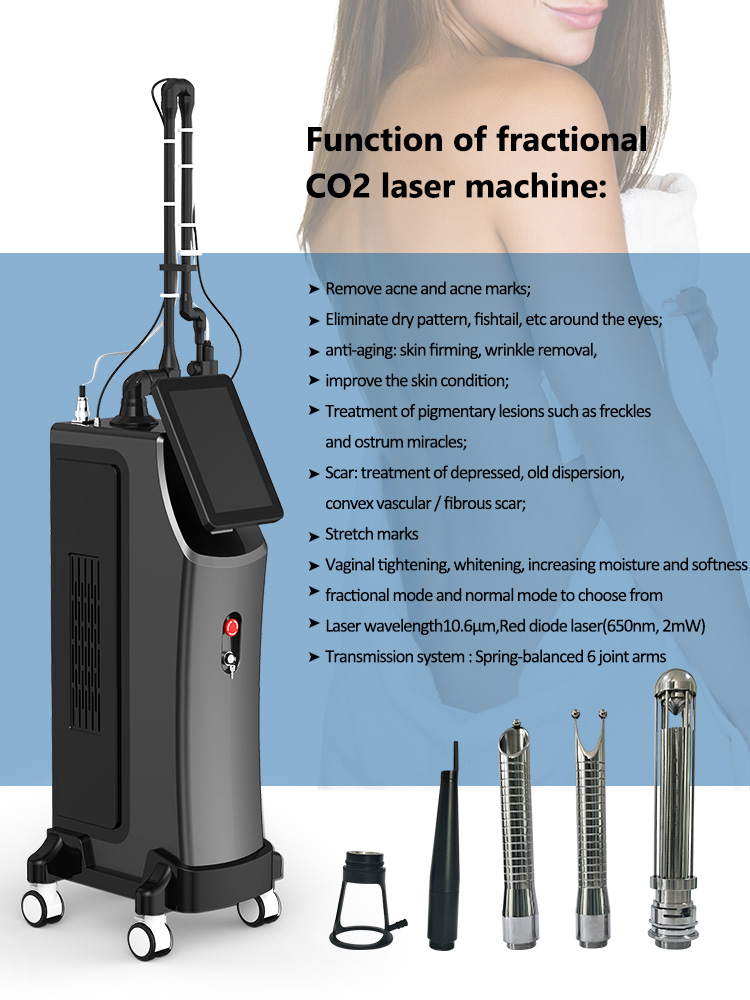 Function of fractional CO2 laser machine:

➤ Remove acne and acne marks;
➤ Eliminate dry pattern, fishtail, etc around the eyes;
➤ anti-aging: skin firming, wrinkle removal,
➤ improve the skin condition;
➤ Treatment of pigmentary lesions such as freckles and ostrum miracles;
➤ Scar: treatment of depressed, old dispersion, convex vascular / fibrous scar;
➤ Stretch marks
➤ Vaginal tightening, whitening, increasing moisture and softness
➤ fractional mode and normal mode to choose from
➤ Laser wavelength10.6μm,Red diode laser(650nm, 2mW)
➤ Transmission system : Spring-balanced 6 joint arms