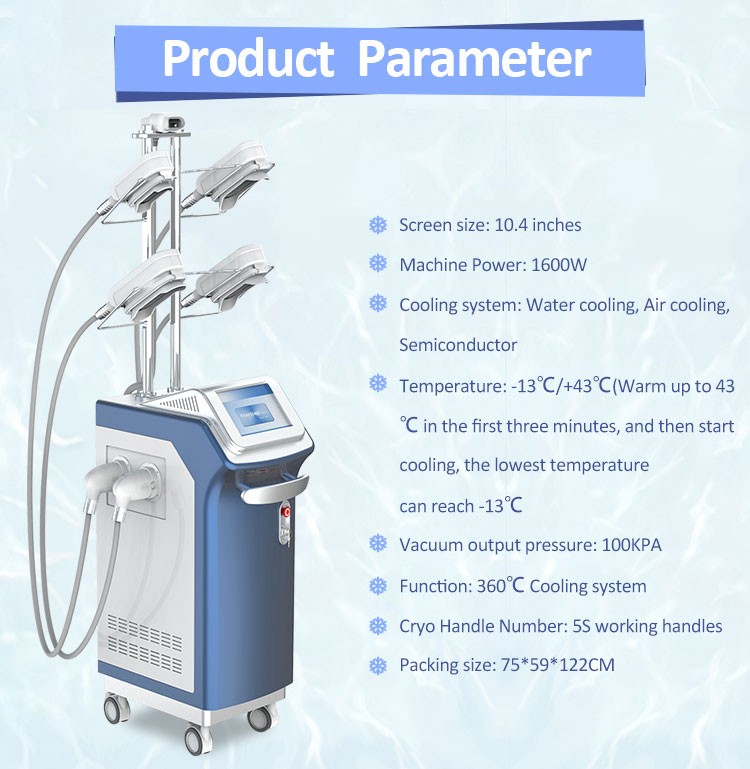 Product Parameter

Screen size: 10.4 inches

Machine Power: 1600W

Cooling system: Water cooling, Air cooling, Semiconductor

Temperature: -13℃/+43℃(Warm up to 43 ℃ in the first three minutes, and then start cooling, the lowest temperature can reach -13℃

Vacuum output pressure: 100KPA

Function: 360℃ Cooling system

Cryo Handle Number: 5S working handles

Packing size: 75*59*122CM