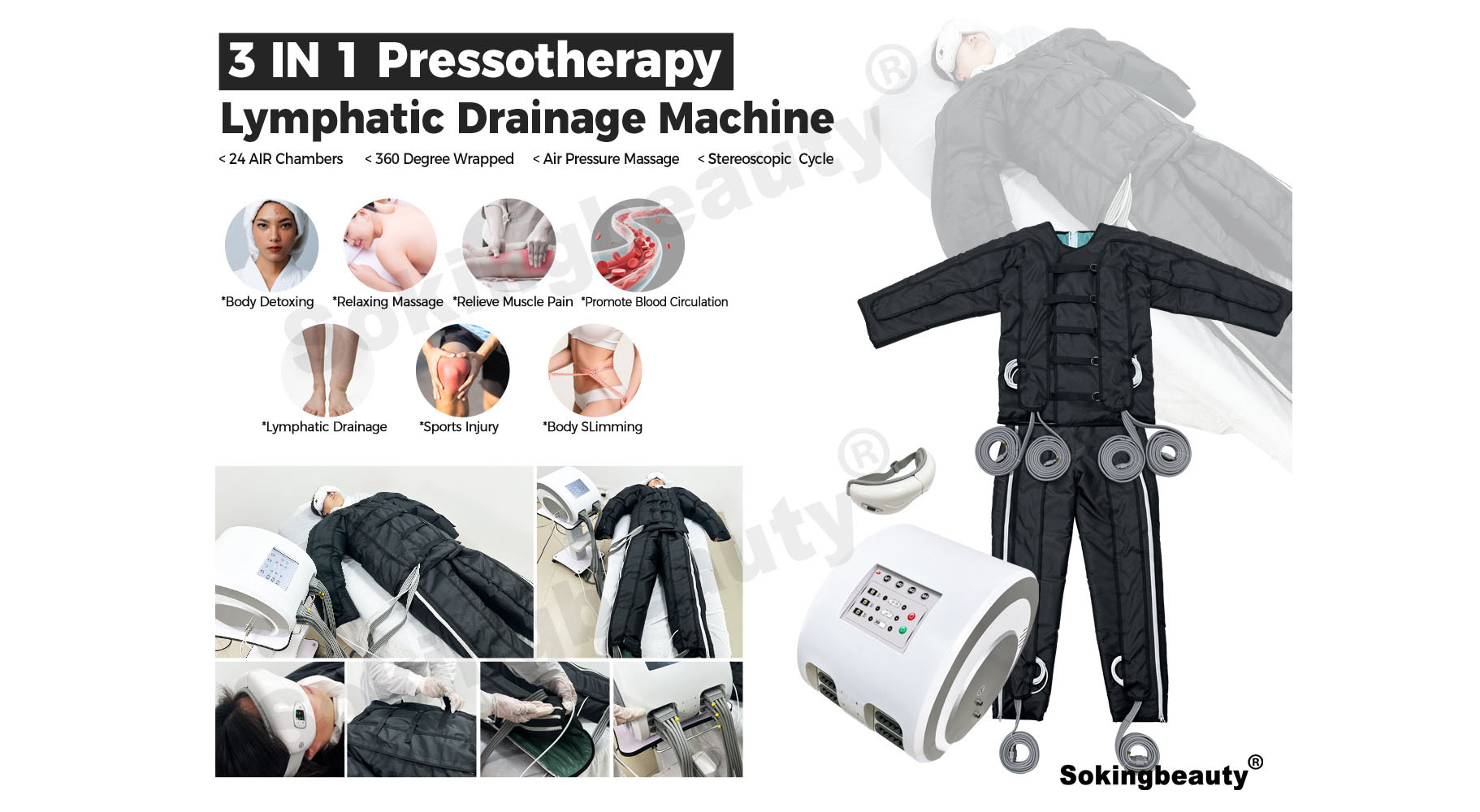 3 IN 1 Pressotherapy

Lymphatic Drainage Machine

< 24 AIR Chambers < 360 Degree Wrapped < Air Pressure Massage < Stereoscopic Cycle

*Body Detoxing *Relaxing Massage *Relieve Muscle Pain *Promote Blood Circulation

*Lymphatic Drainage *Sports Injury *Body SLimming

Sokingbeauty®

Sokingbeauty®