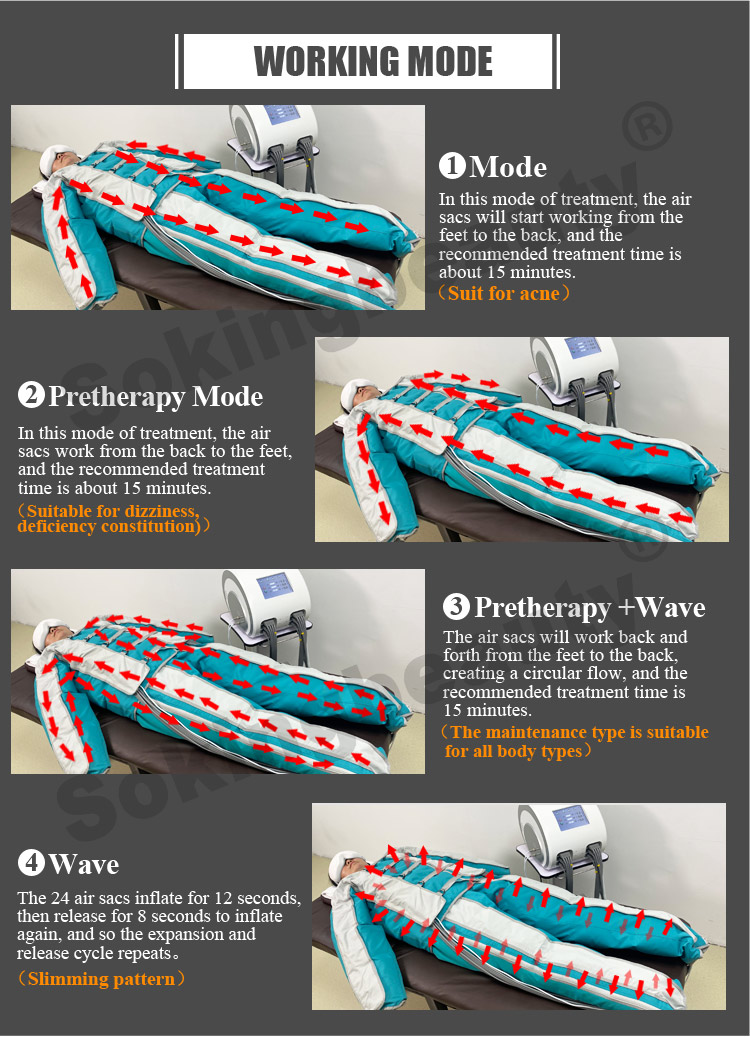 WORKING MODE

❶Mode
In this mode of treatment, the air sacs will start working from the feet to the back, and the recommended treatment time is about 15 minutes.
（Suit for acne）

❷Pretherapy Mode
In this mode of treatment, the air sacs work from the back to the feet, and the recommended treatment time is about 15 minutes.
（Suitable for dizziness, deficiency constitution)）

❸Pretherapy +Wave
The air sacs will work back and forth from the feet to the back, creating a circular flow, and the recommended treatment time is 15 minutes.
（The maintenance type is suitable for all body types）

❹Wave
The 24 air sacs inflate for 12 seconds, then release for 8 seconds to inflate again, and so the expansion and release cycle repeats。
（Slimming pattern）

Soking beauty ®